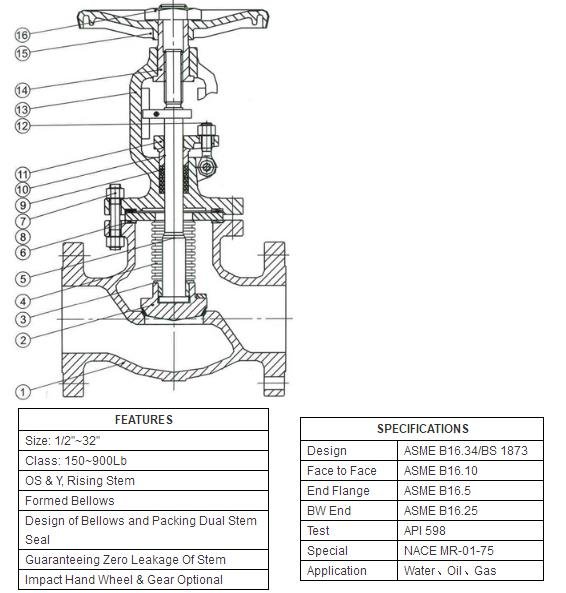 16
15
14
13
12
11
10
9
7
8
6
5
4
3
2
1

| FEATURES |
|---|
| Size: 1/2"~32" |
| Class: 150~900Lb |
| OS & Y, Rising Stem |
| Formed Bellows |
| Design of Bellows and Packing Dual Stem Seal |
| Guaranteeing Zero Leakage Of Stem |
| Impact Hand Wheel & Gear Optional |

| SPECIFICATIONS | |
|---|---|
| Design | ASME B16.34/BS 1873 |
| Face to Face | ASME B16.10 |
| End Flange | ASME B16.5 |
| BW End | ASME B16.25 |
| Test | API 598 |
| Special | NACE MR-01-75 |
| Application | Water、Oil、Gas |